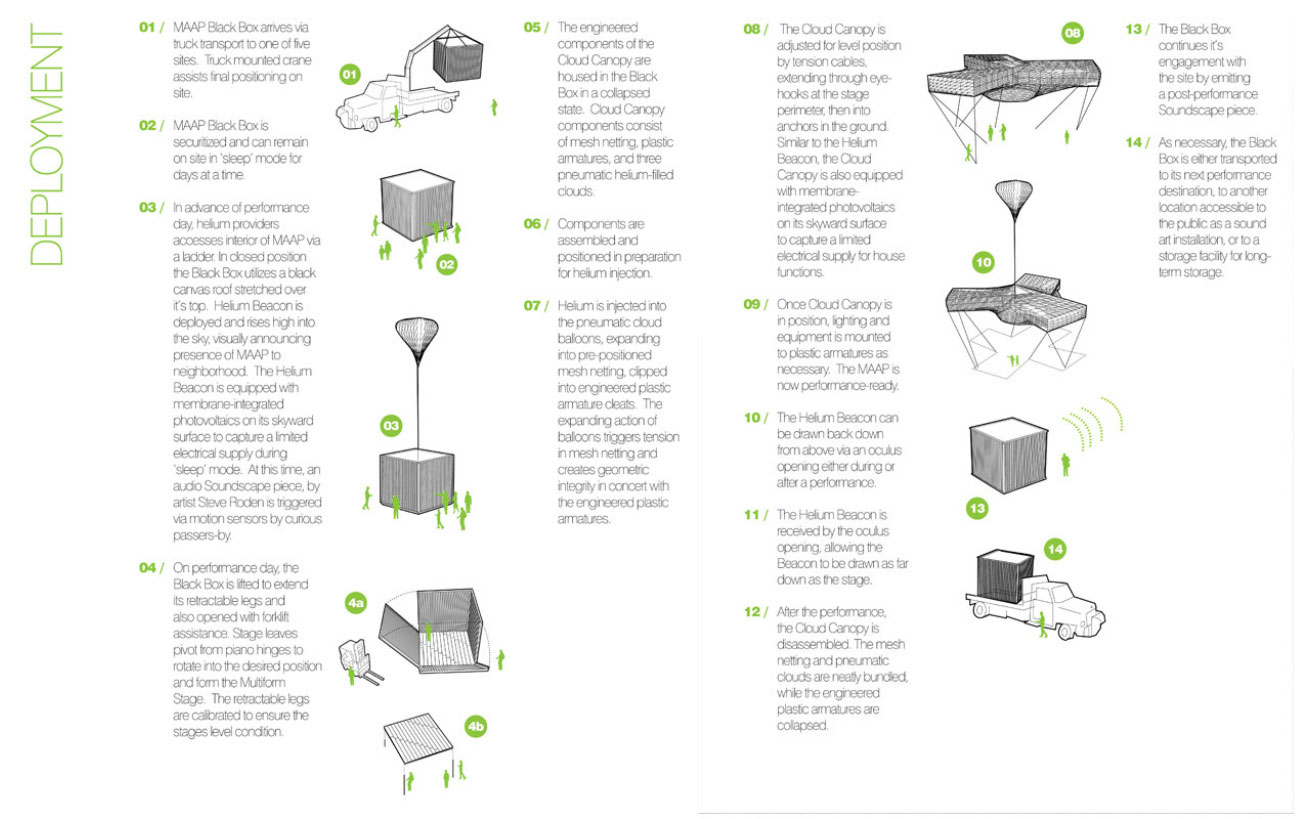 DEPLOYMENT

01 / MAAP Black Box arrives via truck transport to one of five sites. Truck mounted crane assists final positioning on site.

02 / MAAP Black Box is securitized and can remain on site in 'sleep' mode for days at a time.

03 / In advance of performance day, helium providers accesses interior of MAAP via a ladder. In closed position the Black Box utilizes a black canvas roof stretched over it's top. Helium Beacon is deployed and rises high into the sky, visually announcing presence of MAAP to neighborhood. The Helium Beacon is equipped with membrane-integrated photovoltaics on its skyward surface to capture a limited electrical supply during 'sleep' mode. At this time, an audio Soundscape piece, by artist Steve Roden is triggered via motion sensors by curious passers-by.

04 / On performance day, the Black Box is lifted to extend its retractable legs and also opened with forklift assistance. Stage leaves pivot from piano hinges to rotate into the desired position and form the Multiform Stage. The retractable legs are calibrated to ensure the stages level condition.

01

02

03

4a

4b

05 / The engineered components of the Cloud Canopy are housed in the Black Box in a collapsed state. Cloud Canopy components consist of mesh netting, plastic armatures, and three pneumatic helium-filled clouds.

06 / Components are assembled and positioned in preparation for helium injection.

07 / Helium is injected into the pneumatic cloud balloons, expanding into pre-positioned mesh netting, clipped into engineered plastic armature cleats. The expanding action of balloons triggers tension in mesh netting and creates geometric integrity in concert with the engineered plastic armatures.

08 / The Cloud Canopy is adjusted for level position by tension cables, extending through eye-hooks at the stage perimeter, then into anchors in the ground. Similar to the Helium Beacon, the Cloud Canopy is also equipped with membrane-integrated photovoltaics on its skyward surface to capture a limited electrical supply for house functions.

09 / Once Cloud Canopy is in position, lighting and equipment is mounted to plastic armatures as necessary. The MAAP is now performance-ready.

10 / The Helium Beacon can be drawn back down from above via an oculus opening either during or after a performance.

11 / The Helium Beacon is received by the oculus opening, allowing the Beacon to be drawn as far down as the stage.

12 / After the performance, the Cloud Canopy is disassembled. The mesh netting and pneumatic clouds are neatly bundled, while the engineered plastic armatures are collapsed.

08

10

13

14

13 / The Black Box continues it's engagement with the site by emitting a post-performance Soundscape piece.

14 / As necessary, the Black Box is either transported to its next performance destination, to another location accessible to the public as a sound art installation, or to a storage facility for long-term storage.